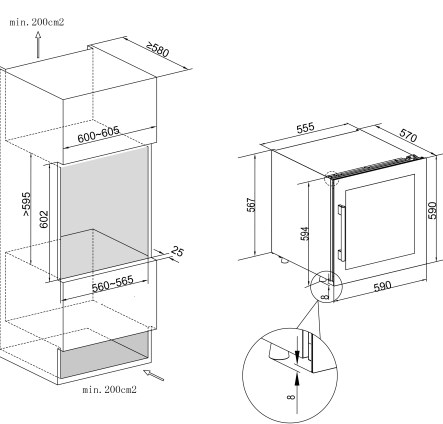 min. 200cm2

≥580

600~605

>595

602

25

560~565

min. 200cm2

555

570

567

594

590

590

8

8